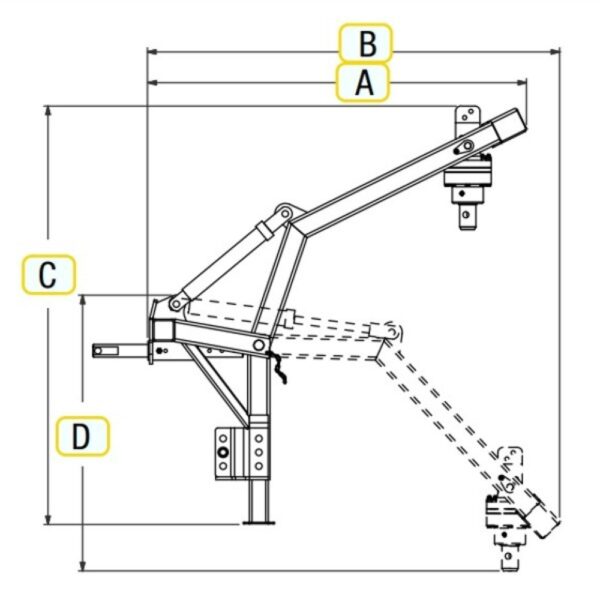 B
A
C
D