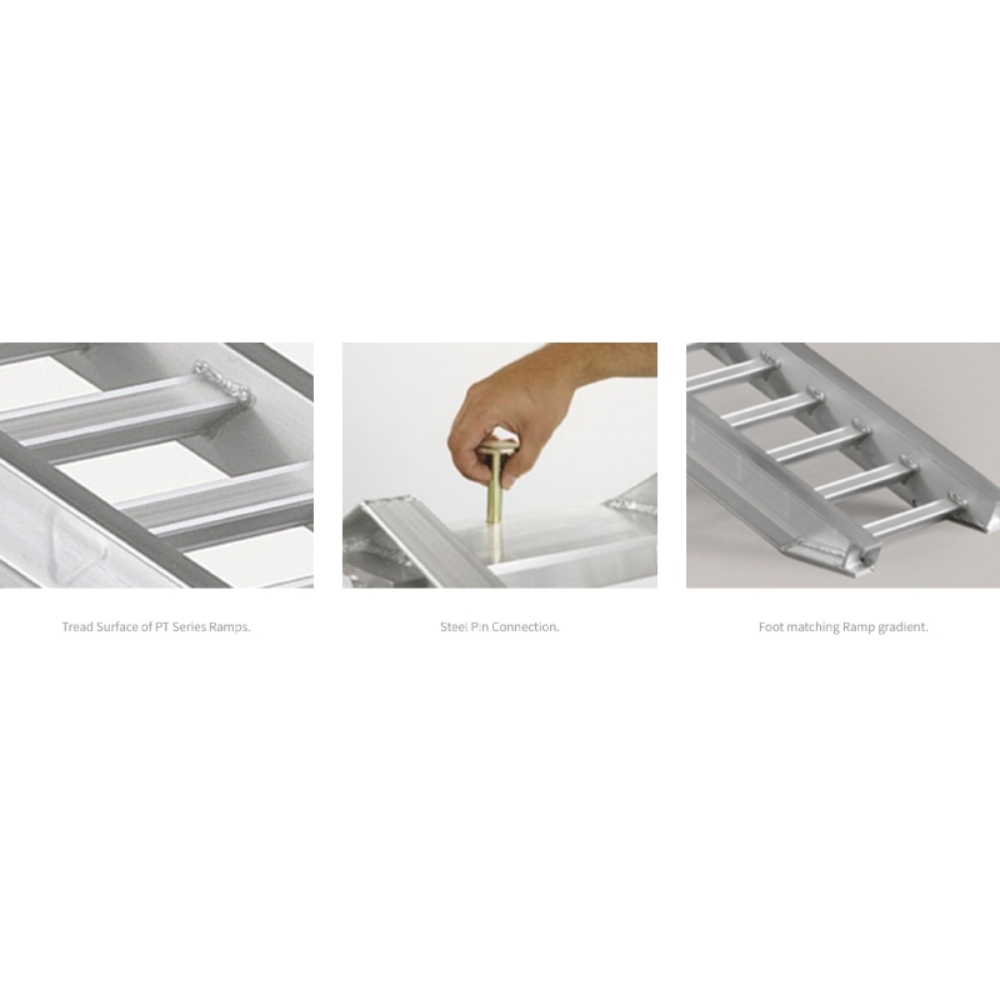 Tread Surface of PT Series Ramps.

Steel Pin Connection.

Foot matching Ramp gradient.