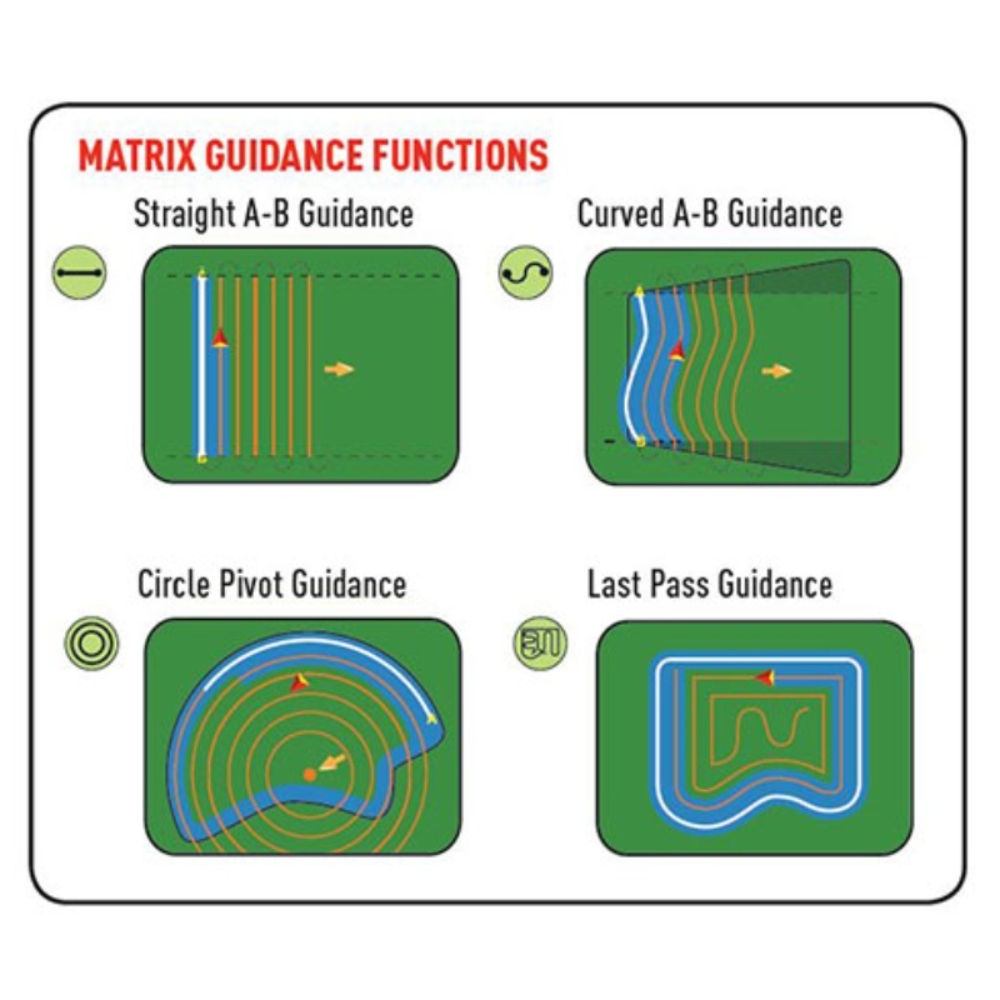 MATRIX GUIDANCE FUNCTIONS

Straight A-B Guidance

Curved A-B Guidance

Circle Pivot Guidance

Last Pass Guidance